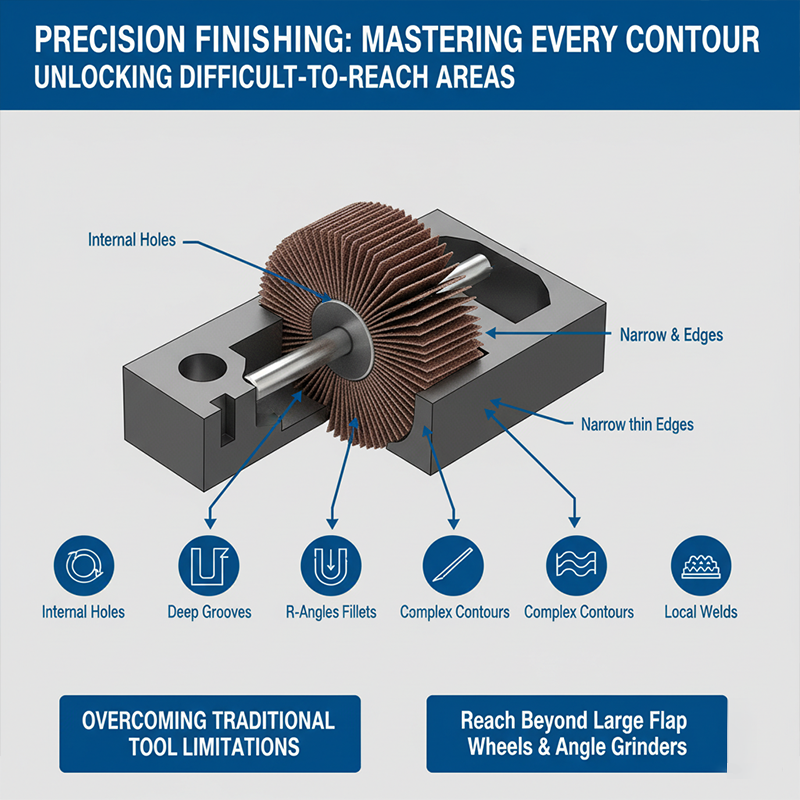 PRECISION FINISHING: MASTERING EVERY CONTOUR
UNLOCKING DIFFICULT-TO-REACH AREAS

Internal Holes

Narrow & Edges

Narrow thin Edges

Internal Holes

Deep Grooves

R-Angles Fillets

Complex Contours

Complex Contours

Local Welds

OVERCOMING TRADITIONAL TOOL LIMITATIONS

Reach Beyond Large Flap Wheels & Angle Grinders